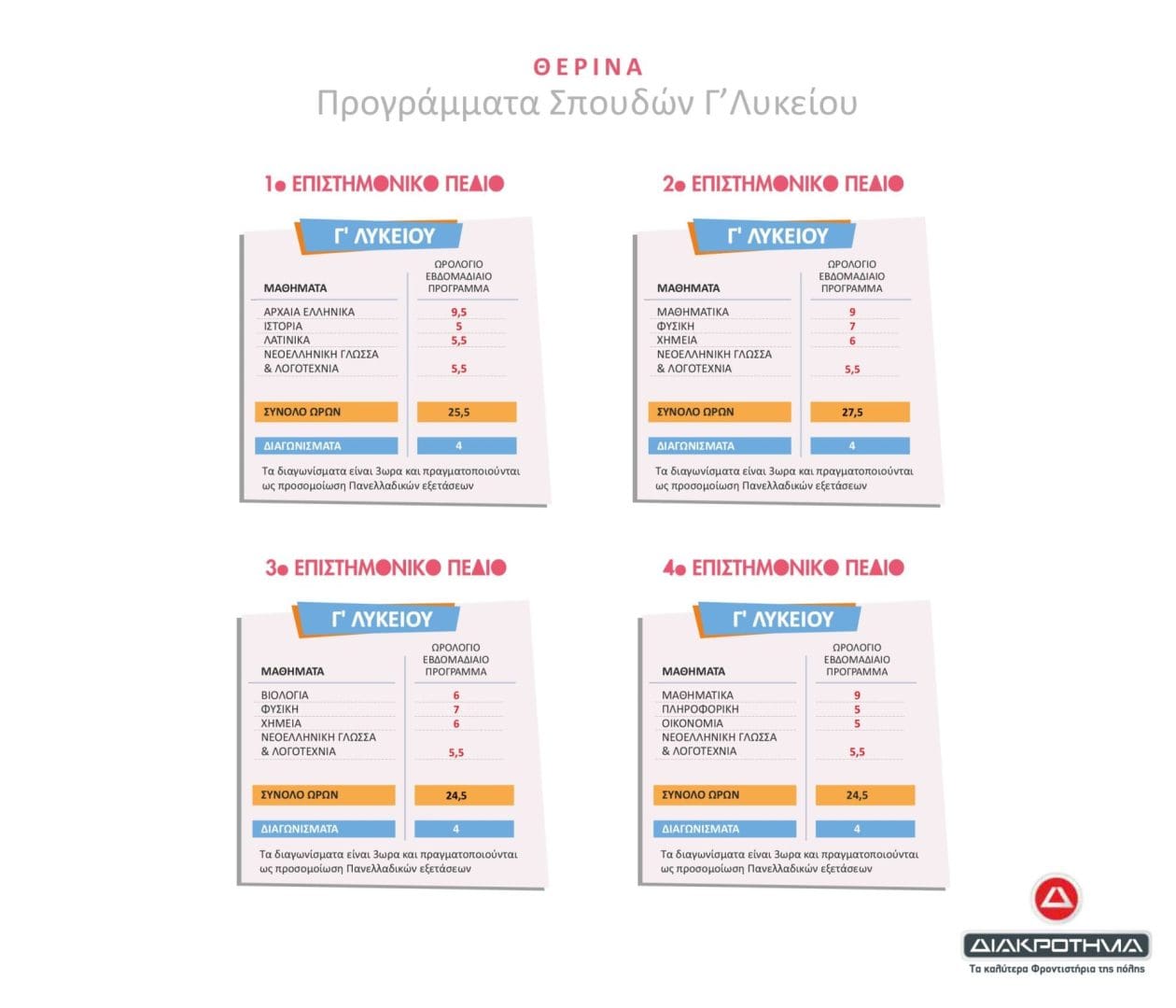 ΘΕΡΙΝΑ
Προγράμματα Σπουδών Γ'Λυκείου

1ο ΕΠΙΣΤΗΜΟΝΙΚΟ ΠΕΔΙΟ

Γ' ΛΥΚΕΙΟΥ

| ΜΑΘΗΜΑΤΑ | ΩΡΟΛΟΓΙΟ ΕΒΔΟΜΑΔΙΑΙΟ ΠΡΟΓΡΑΜΜΑ |
|---|---|
| ΑΡΧΑΙΑ ΕΛΛΗΝΙΚΑ | 9,5 |
| ΙΣΤΟΡΙΑ | 5 |
| ΛΑΤΙΝΙΚΑ | 5,5 |
| ΝΕΟΕΛΛΗΝΙΚΗ ΓΛΩΣΣΑ & ΛΟΓΟΤΕΧΝΙΑ | 5,5 |
| ΣΥΝΟΛΟ ΩΡΩΝ | 25,5 |
| ΔΙΑΓΩΝΙΣΜΑΤΑ | 4 |

Τα διαγωνίσματα είναι 3ωρα και πραγματοποιούνται ως προσομοίωση Πανελλαδικών εξετάσεων

2ο ΕΠΙΣΤΗΜΟΝΙΚΟ ΠΕΔΙΟ

Γ' ΛΥΚΕΙΟΥ

| ΜΑΘΗΜΑΤΑ | ΩΡΟΛΟΓΙΟ ΕΒΔΟΜΑΔΙΑΙΟ ΠΡΟΓΡΑΜΜΑ |
|---|---|
| ΜΑΘΗΜΑΤΙΚΑ | 9 |
| ΦΥΣΙΚΗ | 7 |
| ΧΗΜΕΙΑ | 6 |
| ΝΕΟΕΛΛΗΝΙΚΗ ΓΛΩΣΣΑ & ΛΟΓΟΤΕΧΝΙΑ | 5,5 |
| ΣΥΝΟΛΟ ΩΡΩΝ | 27,5 |
| ΔΙΑΓΩΝΙΣΜΑΤΑ | 4 |

Τα διαγωνίσματα είναι 3ωρα και πραγματοποιούνται ως προσομοίωση Πανελλαδικών εξετάσεων

3ο ΕΠΙΣΤΗΜΟΝΙΚΟ ΠΕΔΙΟ

Γ' ΛΥΚΕΙΟΥ

| ΜΑΘΗΜΑΤΑ | ΩΡΟΛΟΓΙΟ ΕΒΔΟΜΑΔΙΑΙΟ ΠΡΟΓΡΑΜΜΑ |
|---|---|
| ΒΙΟΛΟΓΙΑ | 6 |
| ΦΥΣΙΚΗ | 7 |
| ΧΗΜΕΙΑ | 6 |
| ΝΕΟΕΛΛΗΝΙΚΗ ΓΛΩΣΣΑ & ΛΟΓΟΤΕΧΝΙΑ | 5,5 |
| ΣΥΝΟΛΟ ΩΡΩΝ | 24,5 |
| ΔΙΑΓΩΝΙΣΜΑΤΑ | 4 |

Τα διαγωνίσματα είναι 3ωρα και πραγματοποιούνται ως προσομοίωση Πανελλαδικών εξετάσεων

4ο ΕΠΙΣΤΗΜΟΝΙΚΟ ΠΕΔΙΟ

Γ' ΛΥΚΕΙΟΥ

| ΜΑΘΗΜΑΤΑ | ΩΡΟΛΟΓΙΟ ΕΒΔΟΜΑΔΙΑΙΟ ΠΡΟΓΡΑΜΜΑ |
|---|---|
| ΜΑΘΗΜΑΤΙΚΑ | 9 |
| ΠΛΗΡΟΦΟΡΙΚΗ | 5 |
| ΟΙΚΟΝΟΜΙΑ | 5 |
| ΝΕΟΕΛΛΗΝΙΚΗ ΓΛΩΣΣΑ & ΛΟΓΟΤΕΧΝΙΑ | 5,5 |
| ΣΥΝΟΛΟ ΩΡΩΝ | 24,5 |
| ΔΙΑΓΩΝΙΣΜΑΤΑ | 4 |

Τα διαγωνίσματα είναι 3ωρα και πραγματοποιούνται ως προσομοίωση Πανελλαδικών εξετάσεων

ΔΙΑΚΡΟΤΗΜΑ
Τα καλύτερα Φροντιστήρια της πόλης